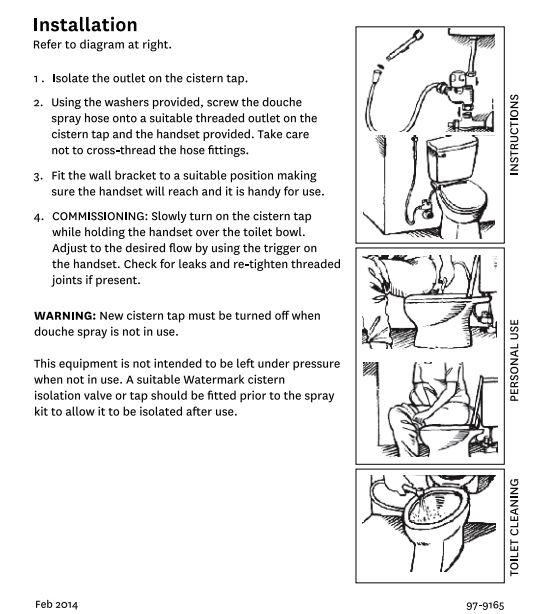 Installation
Refer to diagram at right.

1. Isolate the outlet on the cistern tap.

2. Using the washers provided, screw the douche spray hose onto a suitable threaded outlet on the cistern tap and the handset provided. Take care not to cross-thread the hose fittings.

3. Fit the wall bracket to a suitable position making sure the handset will reach and it is handy for use.

4. COMMISSIONING: Slowly turn on the cistern tap while holding the handset over the toilet bowl. Adjust to the desired flow by using the trigger on the handset. Check for leaks and re-tighten threaded joints if present.

WARNING: New cistern tap must be turned off when douche spray is not in use.

This equipment is not intended to be left under pressure when not in use. A suitable Watermark cistern isolation valve or tap should be fitted prior to the spray kit to allow it to be isolated after use.

INSTRUCTIONS

PERSONAL USE

TOILET CLEANING

Feb 2014

97-9165