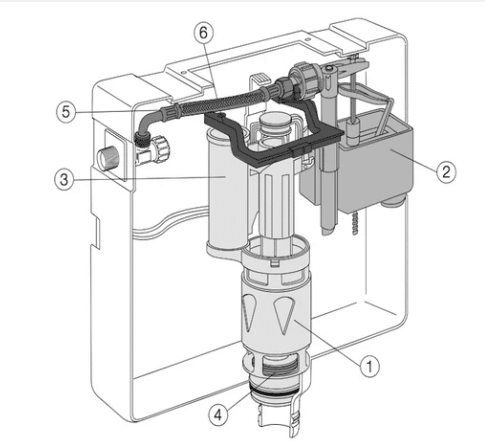 6
5
3
2
1
4