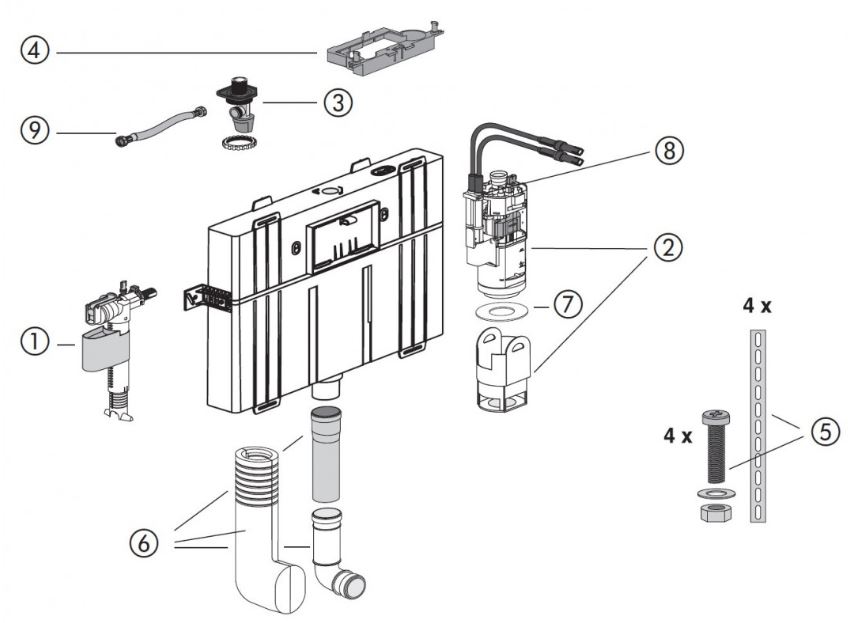 ④
③
⑨
⑧
②
⑦
①
4 x
4 x
⑤
⑥